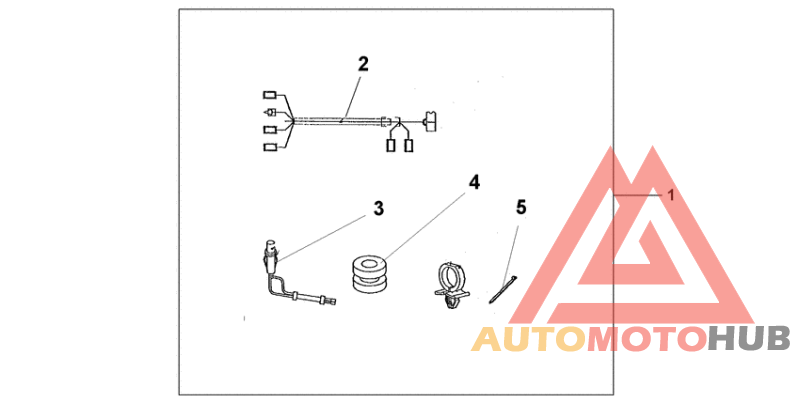 2
4
3
5
1
AUTOMOTOHUB