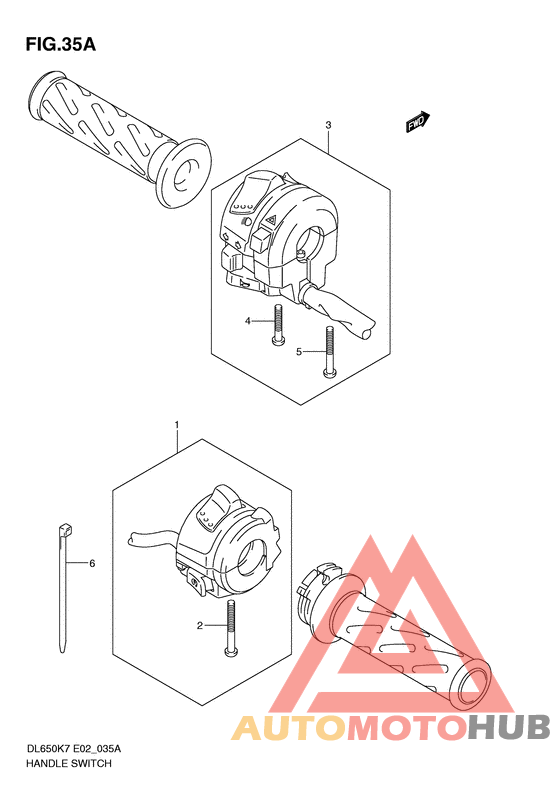 FIG.35A

FWD

3

4

5

1

6

2

AUTOMOTOHUB

DL650K7 E02_035A
HANDLE SWITCH