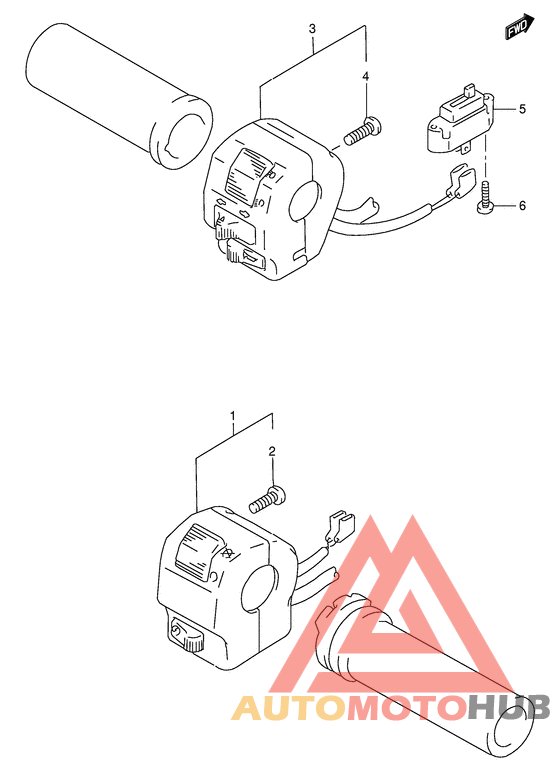 FWD

3

4

5

6

1

2

AUTOMOTOHUB