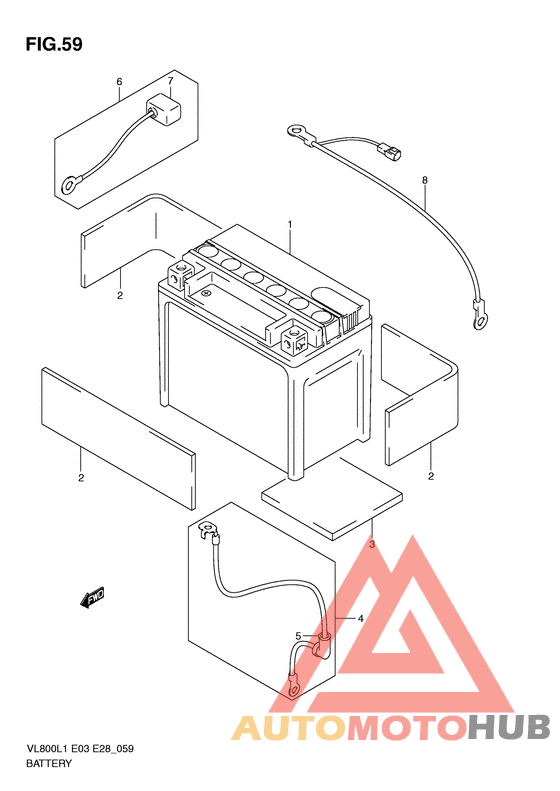 FIG.59

6
7
8
1
2
2
2
3
4
5
FWD

AUTOMOTOHUB

VL800L1 E03 E28_059
BATTERY