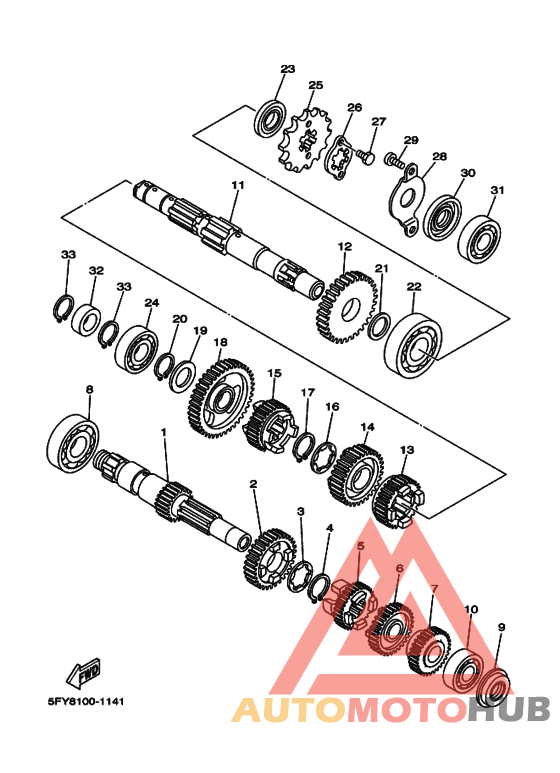 23
25
26
27
29
28
30
31
11
12
21
22
33
32
33
24
20
19
18
15
17
16
14
13
8
1
2
3
4
5
6
7
10
9
FWD
5FY8100-1141
AUTOMOTOHUB