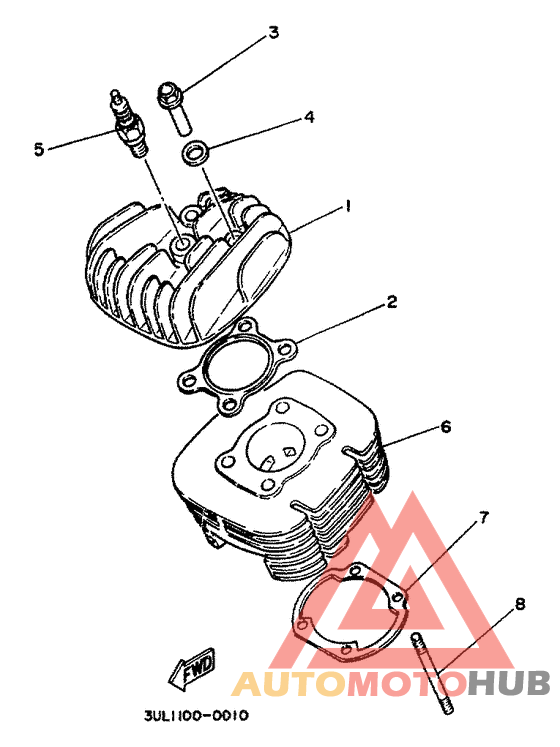 3
4
5
1
2
6
7
8
FWD
AUTOMOTOHUB
3UL1100-0010