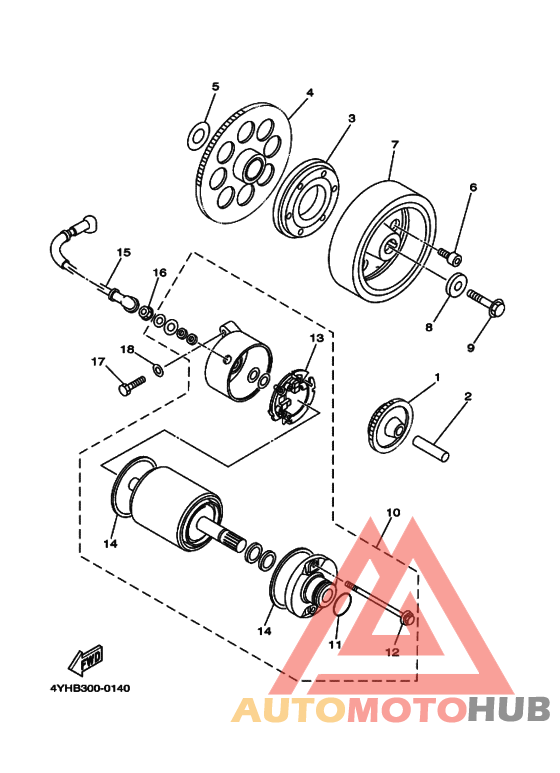 5
4
3
7
6
15
16
8
9
13
18
17
1
2
14
10
14
11
12
FWD
4YHB300-0140
AUTOMOTOHUB