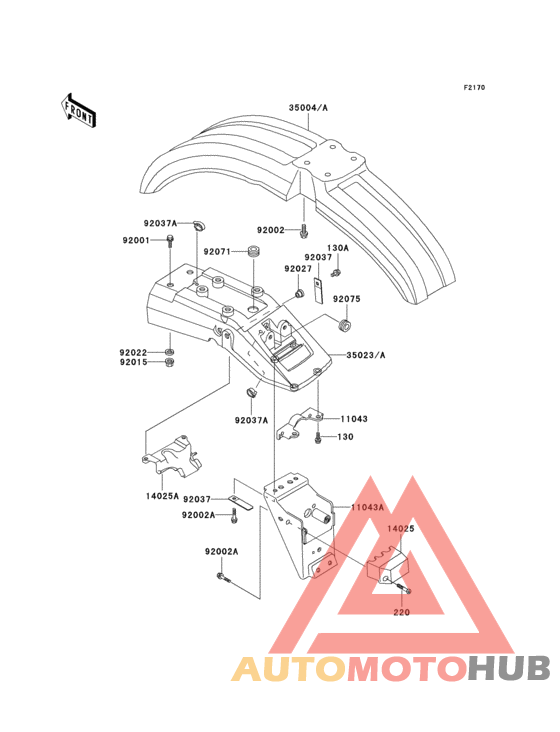 F2170

FRONT

35004/A

92037A
92001
92071
92002
130A
92037
92027
92075
92022
92015
35023/A
92037A
11043
130
14025A
92037
92002A
11043A
14025
92002A
220

AUTOMOTOHUB