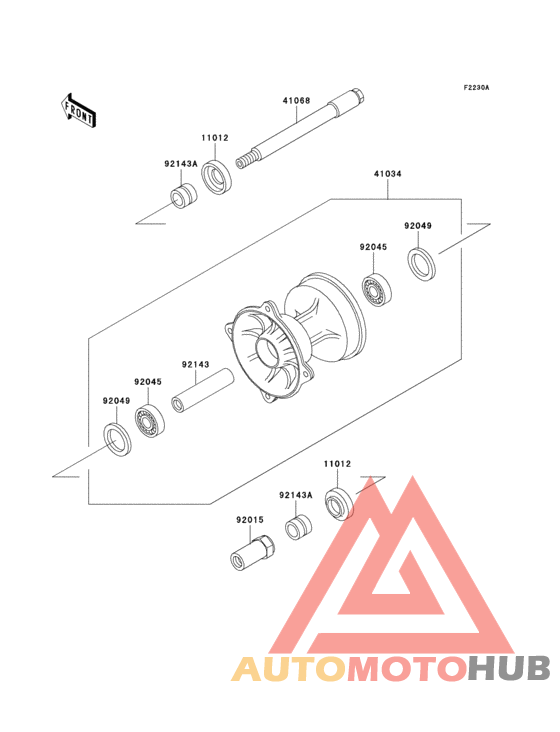 F2230A

FRONT

41068

11012

92143A

41034

92049

92045

92143

92045

92049

11012

92143A

92015

AUTOMOTOHUB