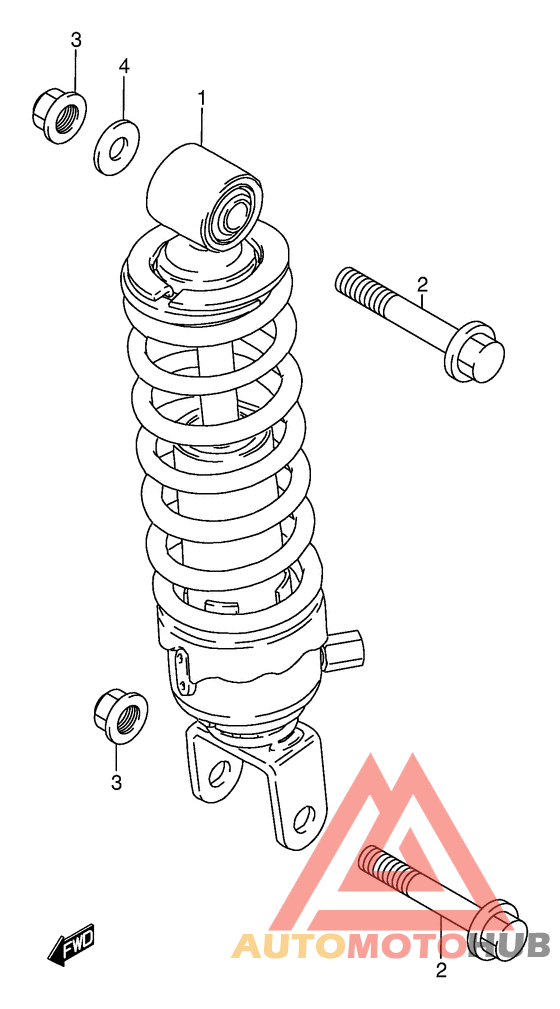 3
4
1
2
3
FWD
AUTOMOTOHUB
2