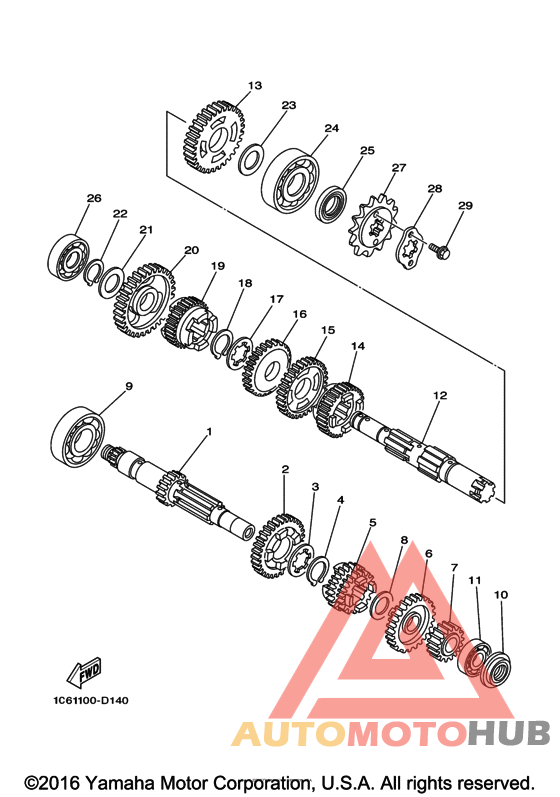 13
23
24
25
27
28
29
26
22
21
20
19
18
17
16
15
14
12
9
1
2
3
4
5
8
6
7
11
10
FWD
1C61100-D140
AUTOMOTOHUB
©2016 Yamaha Motor Corporation, U.S.A. All rights reserved.