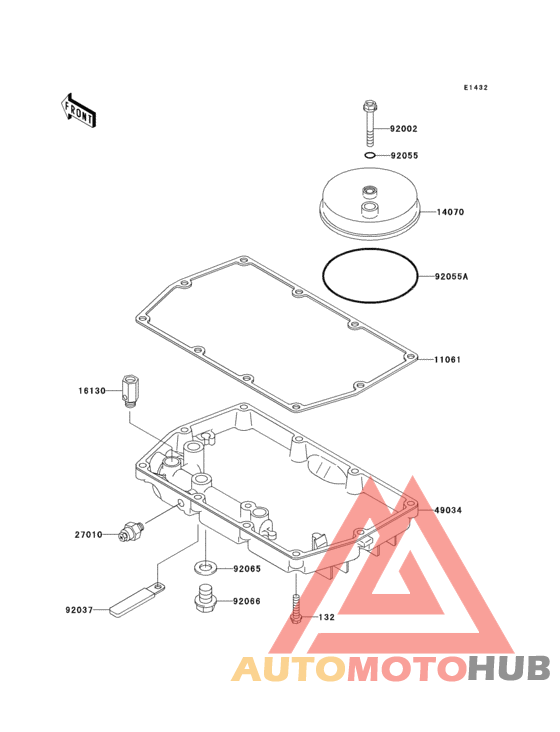 E1432

FRONT

92002
92055
14070
92055A
11061
16130
49034
27010
92065
92066
92037
132

AUTOMOTOHUB