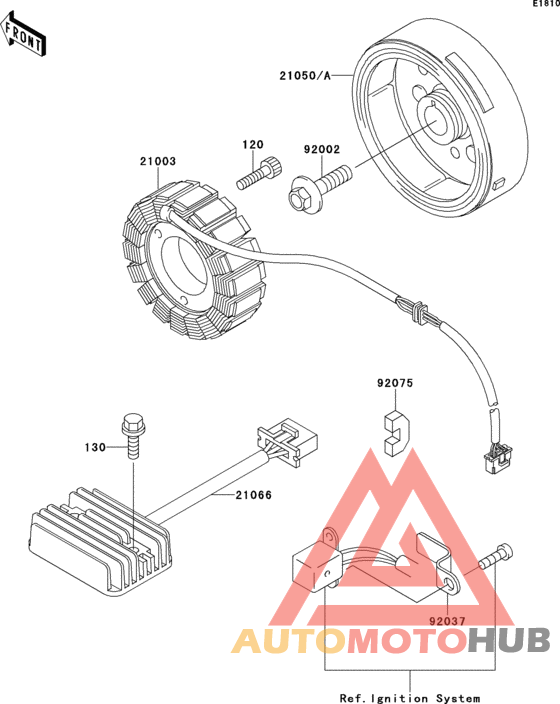 E1810

FRONT

21050/A

120

92002

21003

92075

130

21066

92037

AUTOMOTOHUB

Ref.Ignition System