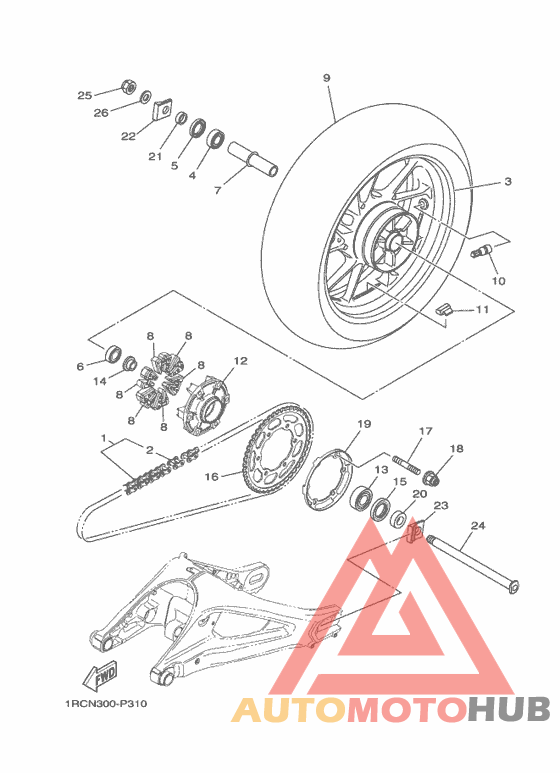 25
26
22
21
5
4
7
9
3
10
11
6
14
8
8
8
8
8
8
12
1
2
16
19
17
18
13
15
20
23
24
FWD
1RCN300-P310
AUTOMOTOHUB