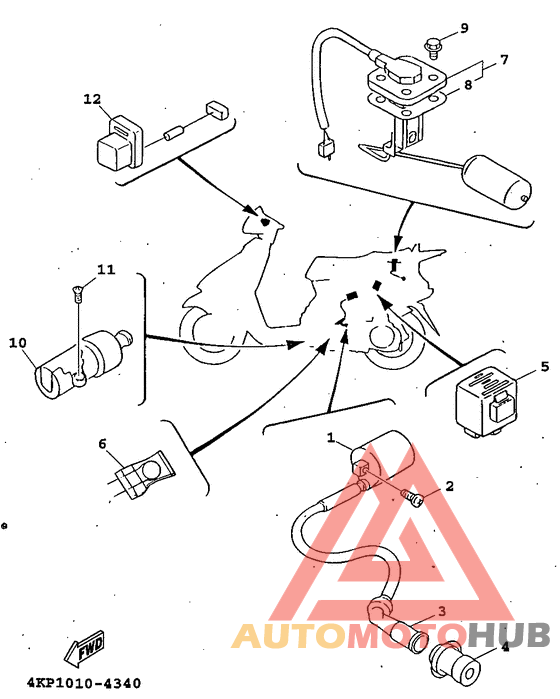 9
7
8
12
11
10
5
6
1
2
3
4
FWD
4KP1010-4340
AUTOMOTOHUB