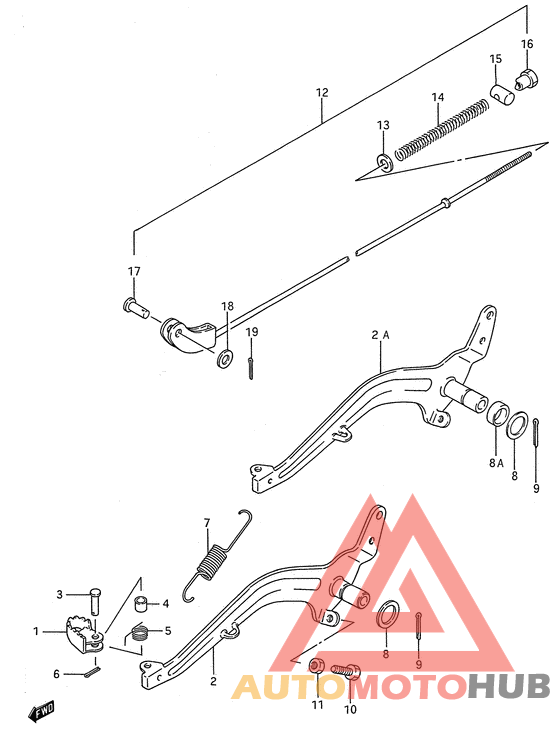 16
15
12
14
13
17
18
19
2 A
8 A
8
9
7
3
4
1
5
6
2
8
9
11
10
FWD
AUTOMOTOHUB