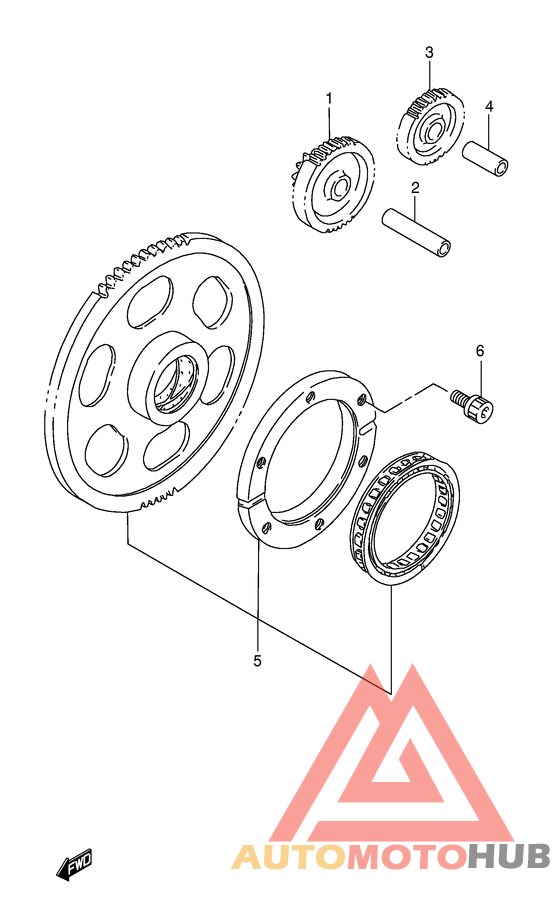 3
1
4
2
6
5
FWD
AUTOMOTOHUB