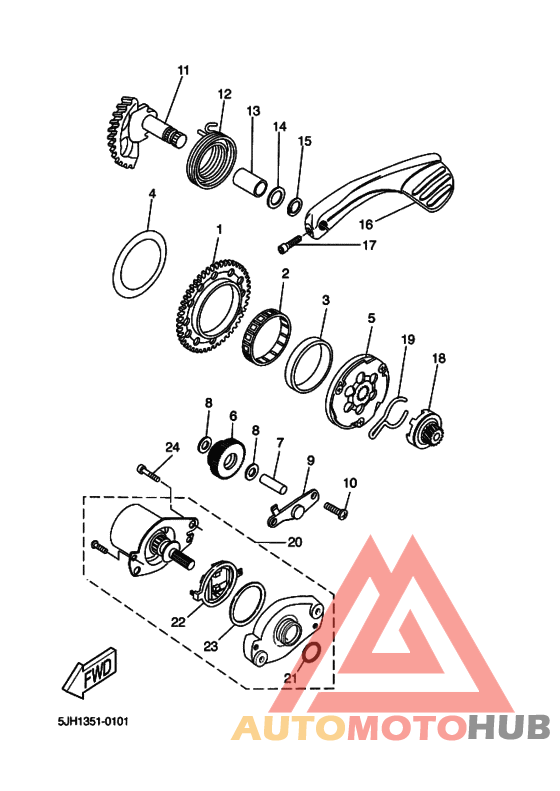 11
12
13
14
15
16
17
4
1
2
3
5
19
18
8
6
8
7
9
10
24
20
22
23
21
FWD
5JH1351-0101
AUTOMOTOHUB