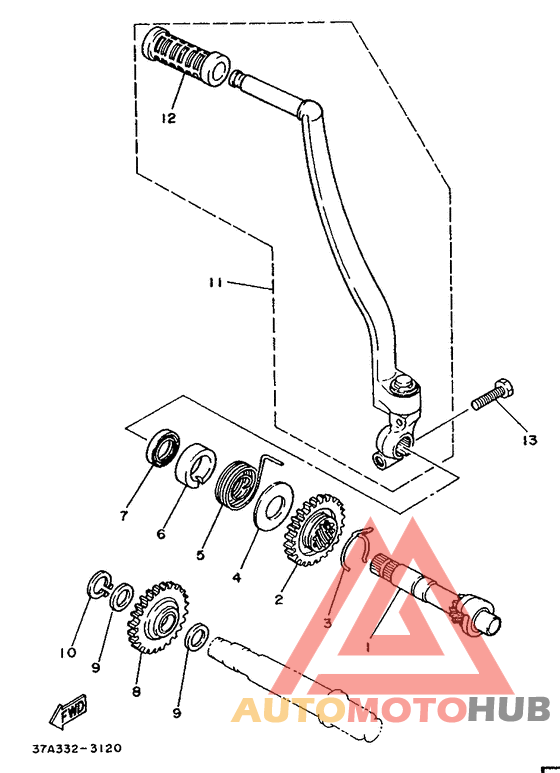 12

11

13

7

6

5

4

2

3

1

10

9

8

9

FWD

37A332-3120

AUTOMOTOHUB