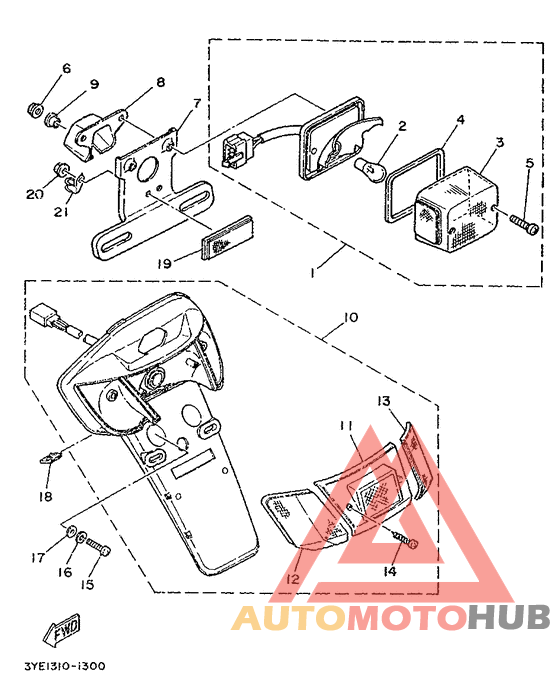 6
9
8
7
2
4
3
5
20
21
19
1
10
13
11
18
17
16
15
12
14
FWD
AUTOMOTOHUB
3YE1310-1300