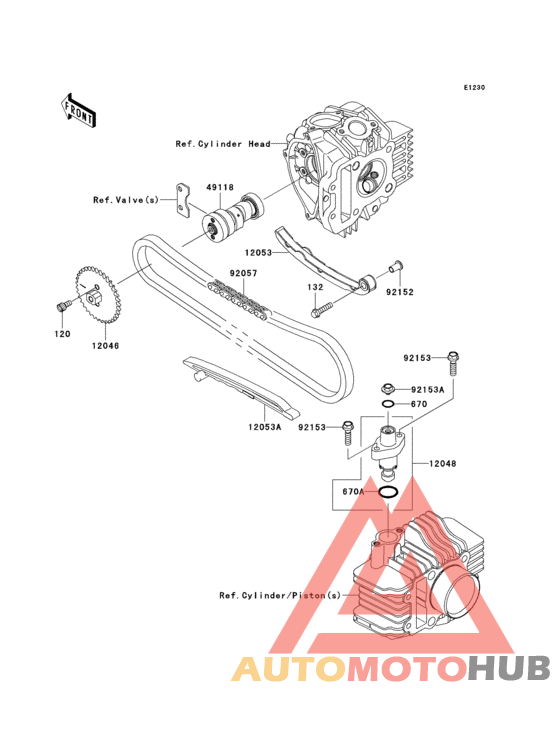 E1230

FRONT

Ref.Cylinder Head

Ref.Valve(s)

49118

12053

92057

132

92152

120

12046

92153

92153A

670

12053A

92153

12048

670A

Ref.Cylinder/Piston(s)

AUTOMOTOHUB