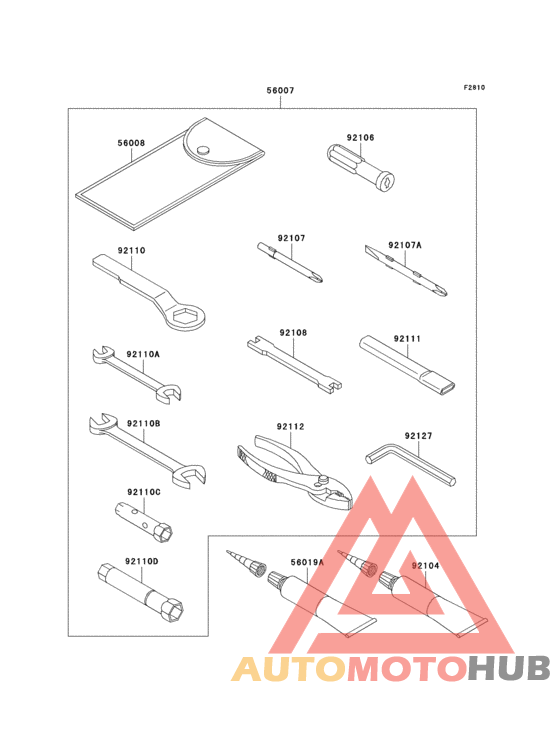 F2810

56007

56008

92106

92110

92107

92107A

92110A

92108

92111

92110B

92112

92127

92110C

92110D

56019A

92104

AUTOMOTOHUB