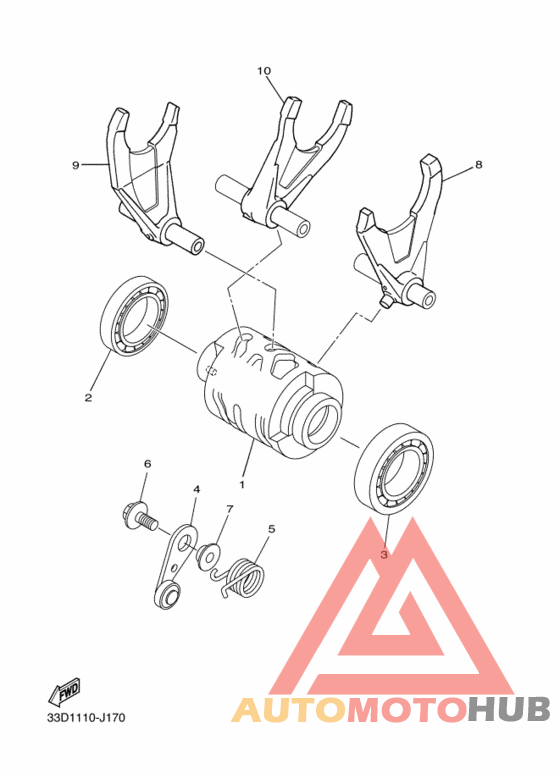 10
9
8
2
1
6
4
7
5
3
FWD
33D1110-J170
AUTOMOTOHUB