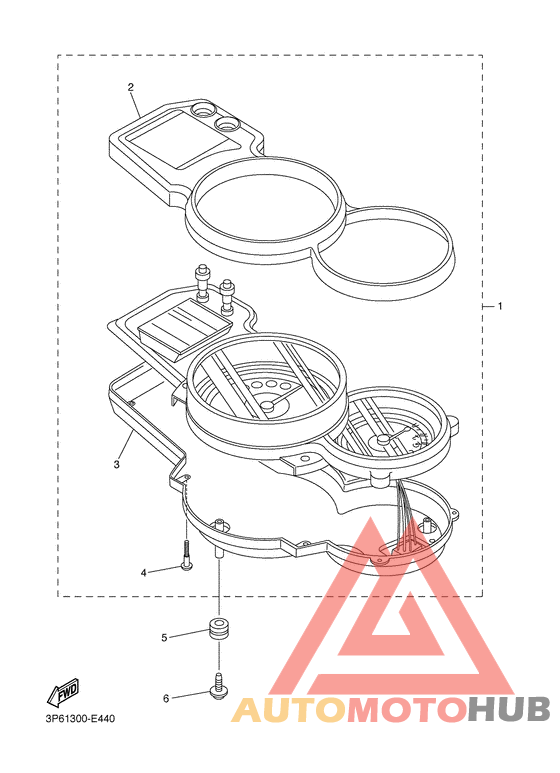 2

1

3

4

5

6

FWD

3P61300-E440

AUTOMOTOHUB