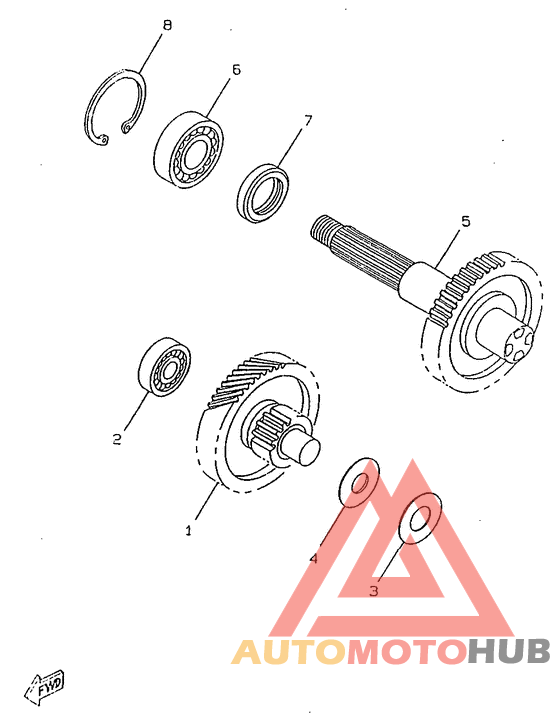 8
6
7
5
2
1
4
3
AUTOMOTOHUB
FWD