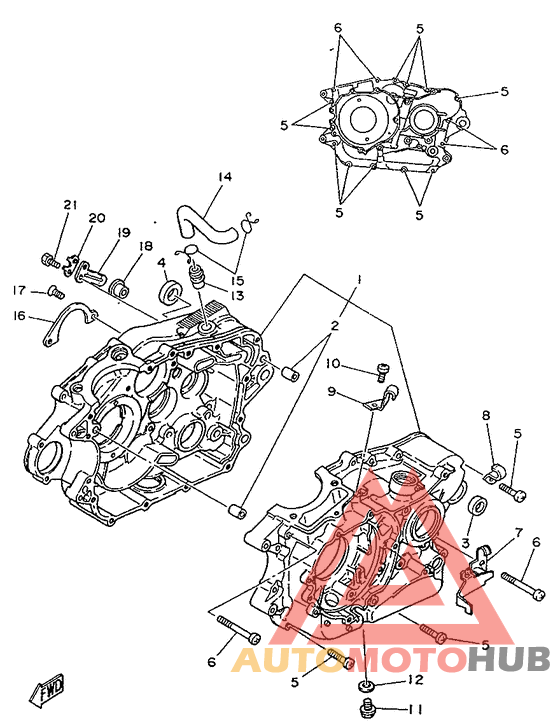 6
5
5
5
6
5
5
14
21
20
19
18
4
15
13
17
16
1
2
10
9
8
5
3
7
6
6
5
5
12
11
FWD
AUTOMOTOHUB