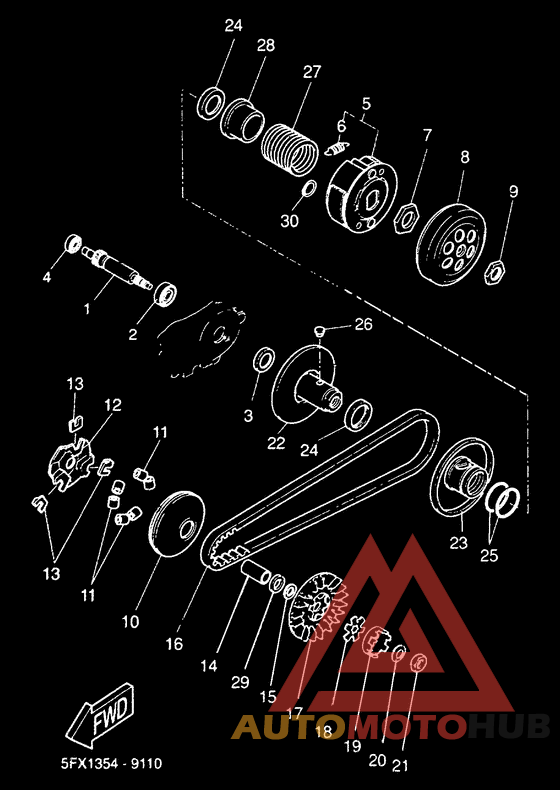 24
28
27
5
6
7
8
9
30
4
1
2
26
3
22
24
13
12
11
13
11
10
16
14
29
15
17
18
19
20
21
23
25
FWD
5FX1354 - 9110
AUTOMOTOHUB