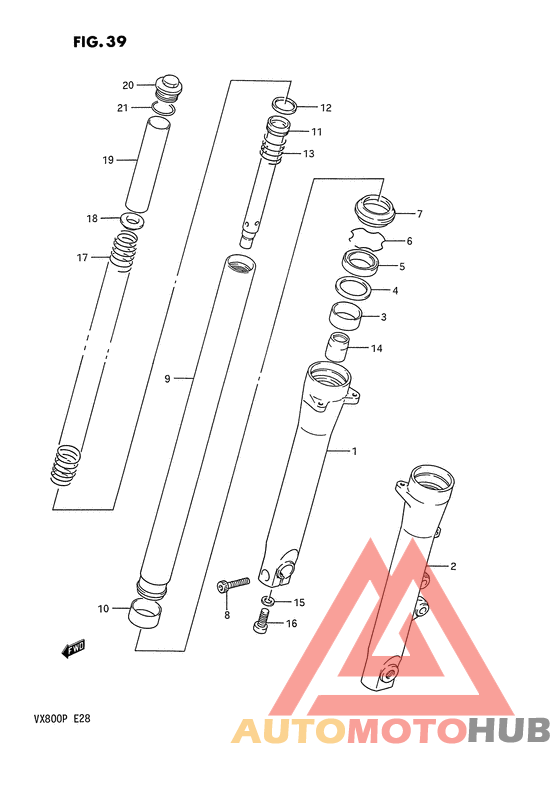 FIG. 39

20
21
19
18
17
12
11
13
7
6
5
4
3
14
9
1
2
10
8
15
16
FWD

VX800P E28

AUTOMOTOHUB