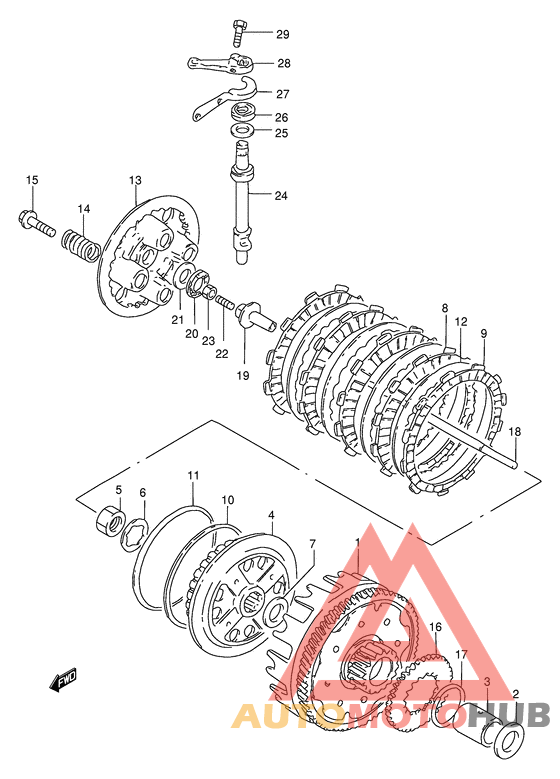 29
28
27
26
25
24
15
13
14
21
20
23
22
19
8
12
9
18
5
6
11
10
4
7
1
16
17
3
2
FWD
AUTOMOTOHUB