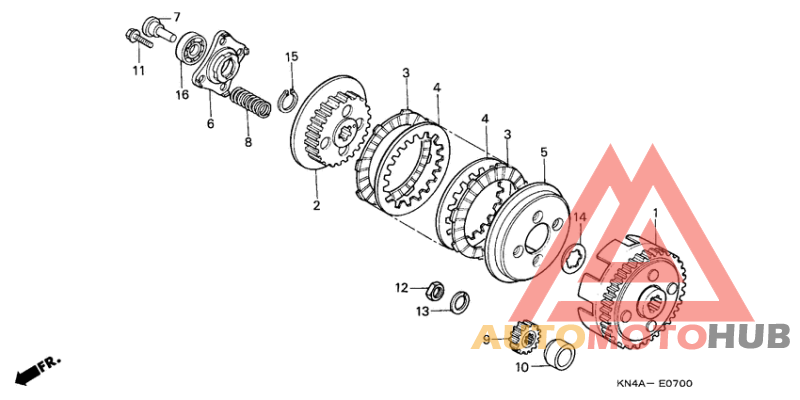 7
11
16
6
8
15
2
3
4
4
3
5
14
1
12
13
9
10
FR.
AUTOMOTOHUB
KN4A— E0700