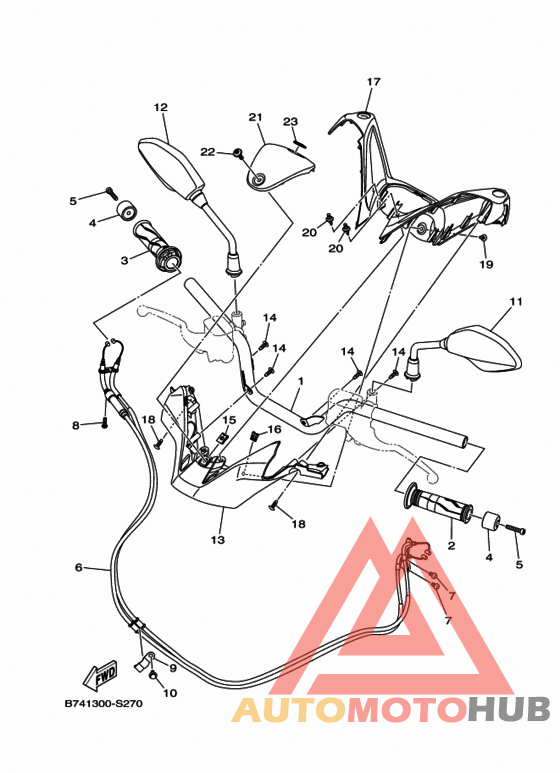 17
12
21
23
22
5
4
3
20
20
19
11
14
14
14
14
1
8
18
15
16
13
18
2
4
5
6
7
7
9
10
FWD
B741300-S270
AUTOMOTOHUB