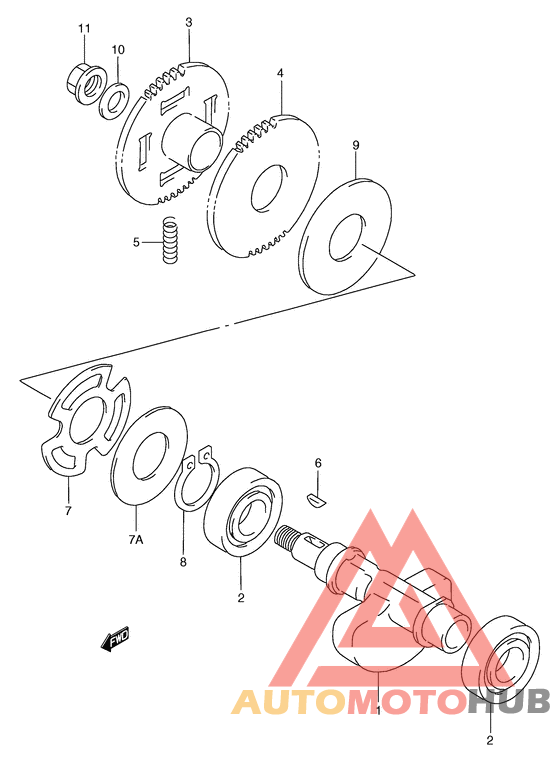 11
10
3
4
9
5
7
7A
8
2
6
FWD
1
2
AUTOMOTOHUB