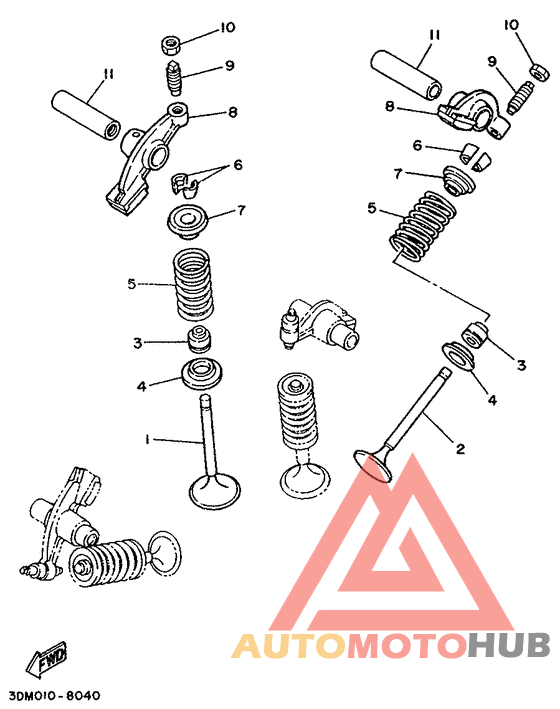 10
9
11
8
6
7
5
3
4
1
11
10
9
8
6
7
5
3
4
2
FWD
3DM010-8040
AUTOMOTOHUB