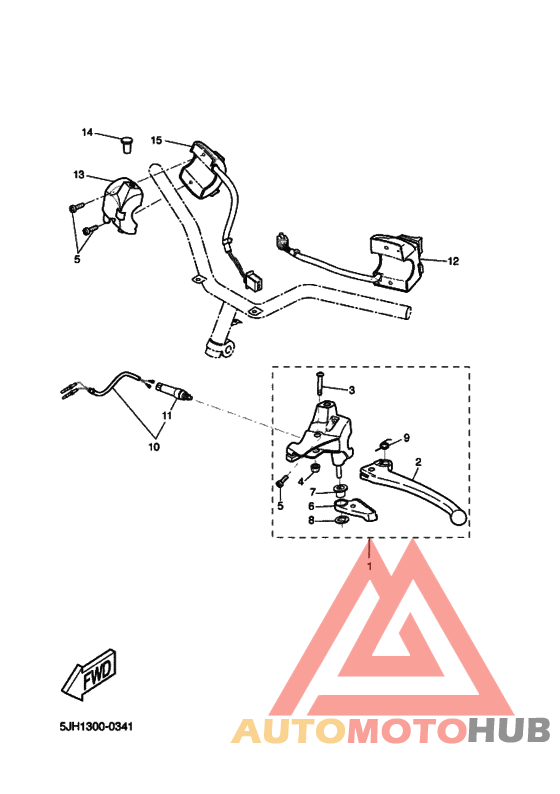 14
15
13
5
12
3
11
10
9
2
4
7
5
6
8
1
FWD
5JH1300-0341
AUTOMOTOHUB