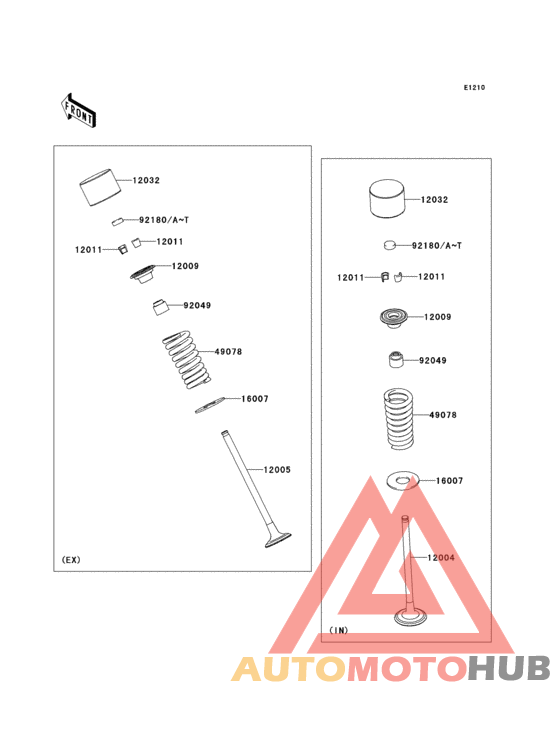 E1210

FRONT

12032
92180/A~T
12011
12011
12009
92049
49078
16007
12005
(EX)

12032
92180/A~T
12011
12011
12009
92049
49078
16007
12004
(IN)

AUTOMOTOHUB