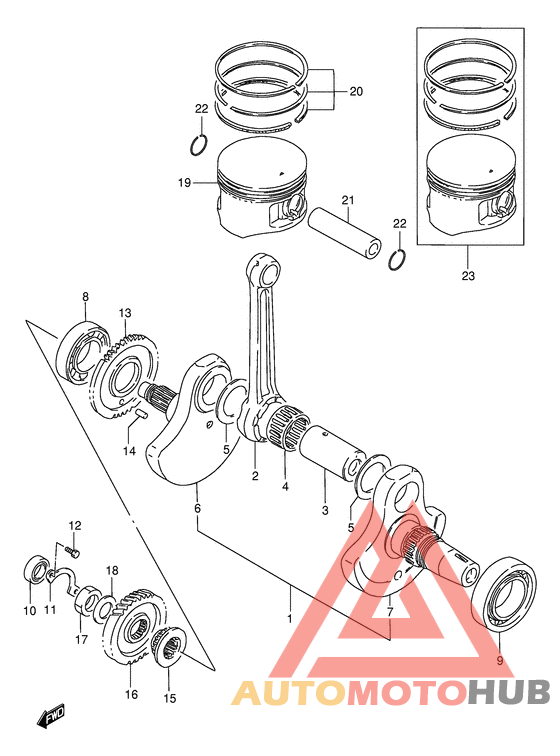 20
22
19
21
22
23
8
13
14
5
2
4
3
5
6
12
18
10
11
17
1
7
9
16
15
FWD
AUTOMOTOHUB