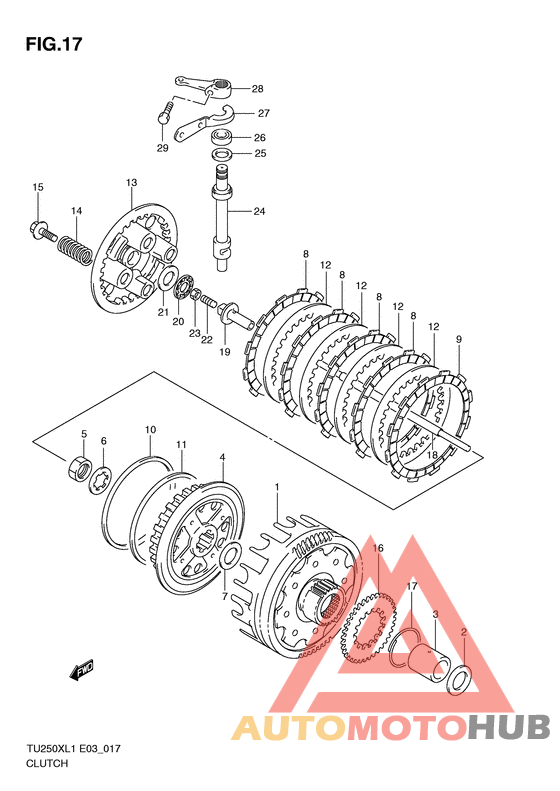 FIG.17

28
27
29
26
25
15
13
14
24
8
12
8
12
8
12
8
12
9
21
20
23
22
19
18
5
6
10
11
4
1
7
16
17
3
2
FWD

AUTOMOTOHUB

TU250XL1 E03_017
CLUTCH