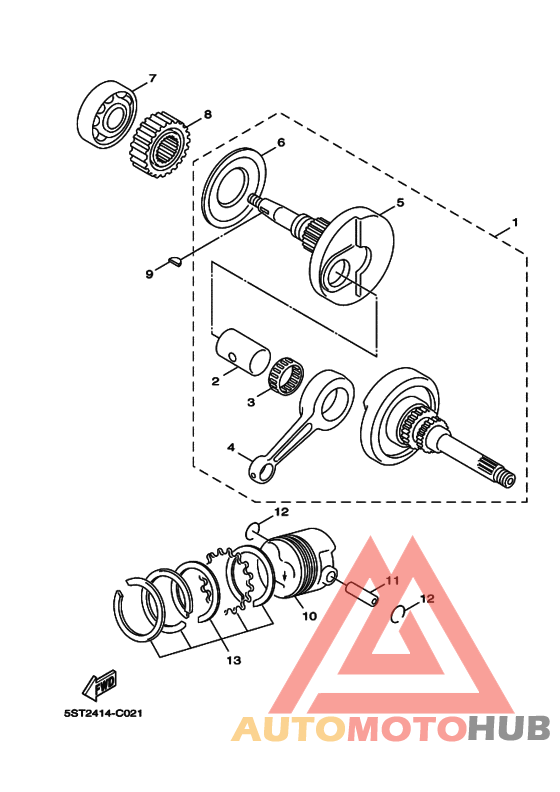 7
8
6
5
1
9
2
3
4
12
11
12
10
13
FWD
5ST2414-C021
AUTOMOTOHUB