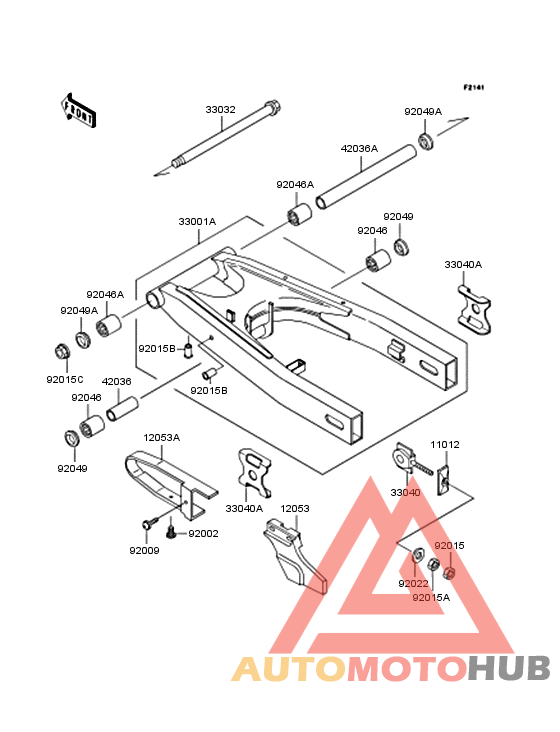 F2141

FRONT

33032

92049A

42036A

92046A

33001A

92049

92046

33040A

92046A

92049A

92015B

92015C

42036

92015B

92046

92049

12053A

11012

33040

33040A

12053

92009

92002

92015

92022

92015A

AUTOMOTOHUB