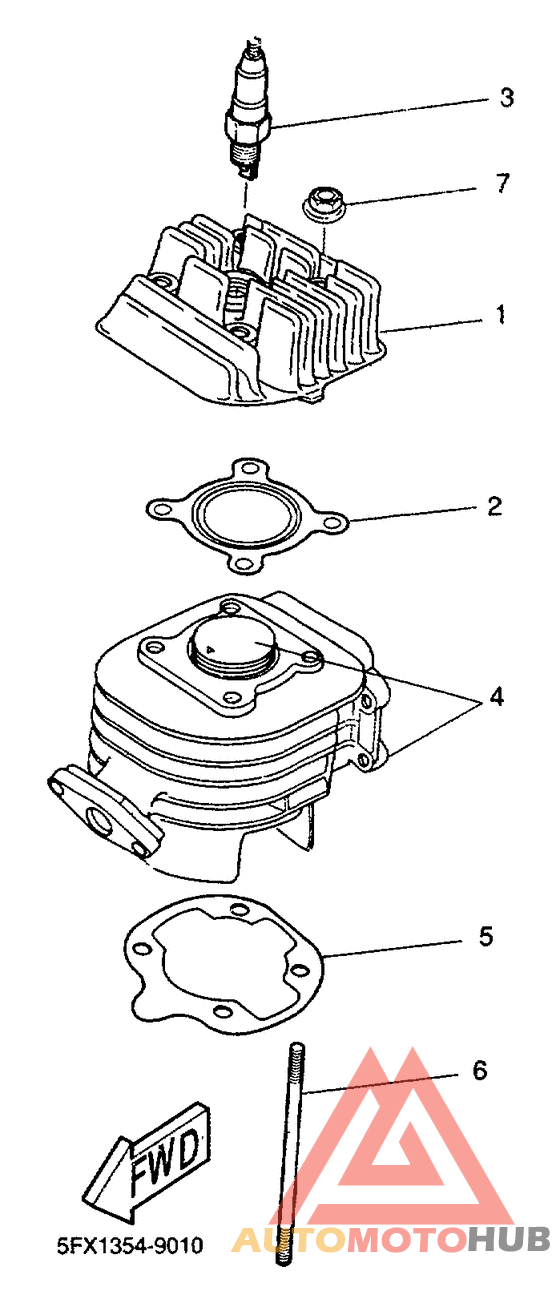 3
7
1
2
4
5
6
FWD
5FX1354-9010
AUTOMOTOHUB