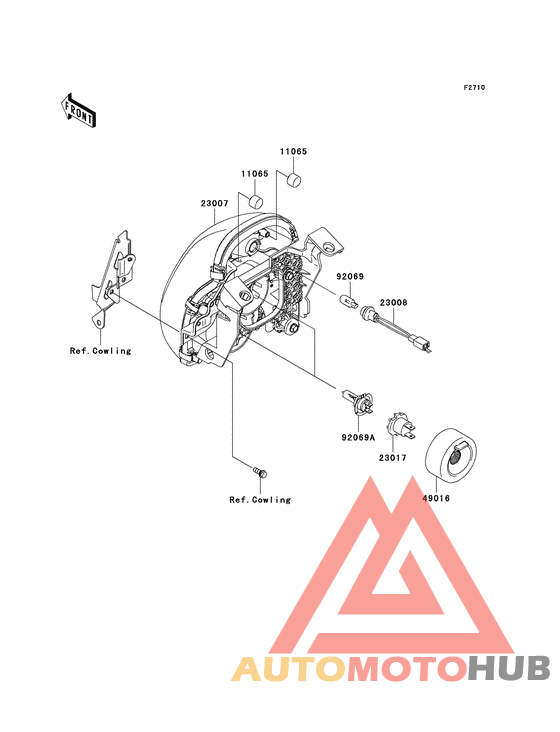 F2710

FRONT

11065

11065

23007

92069

23008

Ref.Cowling

92069A

23017

49016

Ref.Cowling

AUTOMOTOHUB