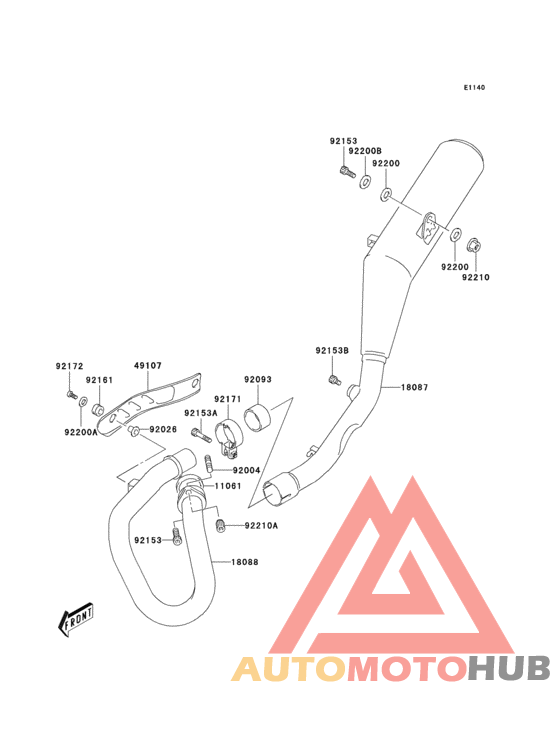 E1140

92153
92200B
92200
92200
92210
92153B
18087
92172
92161
49107
92093
92171
92153A
92200A
92026
92004
11061
92210A
92153
18088
FRONT

AUTOMOTOHUB