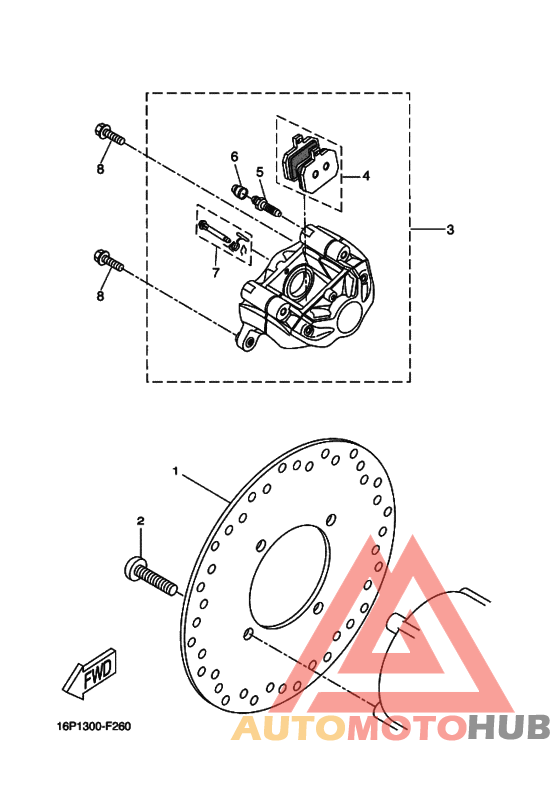 8
6
5
4
3
7
8
1
2
FWD
16P1300-F260
AUTOMOTOHUB