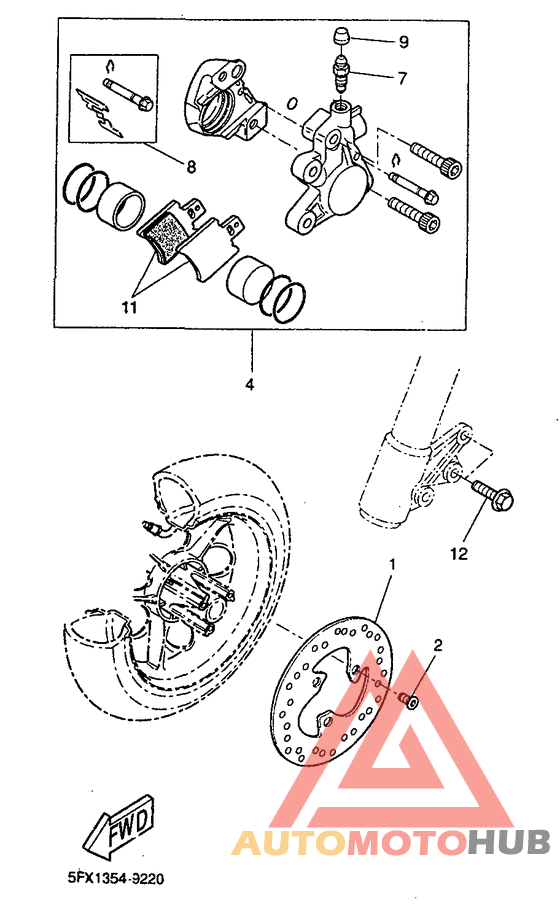 9
7
8
11
4
12
1
2
FWD
AUTOMOTOHUB
5FX1354-9220