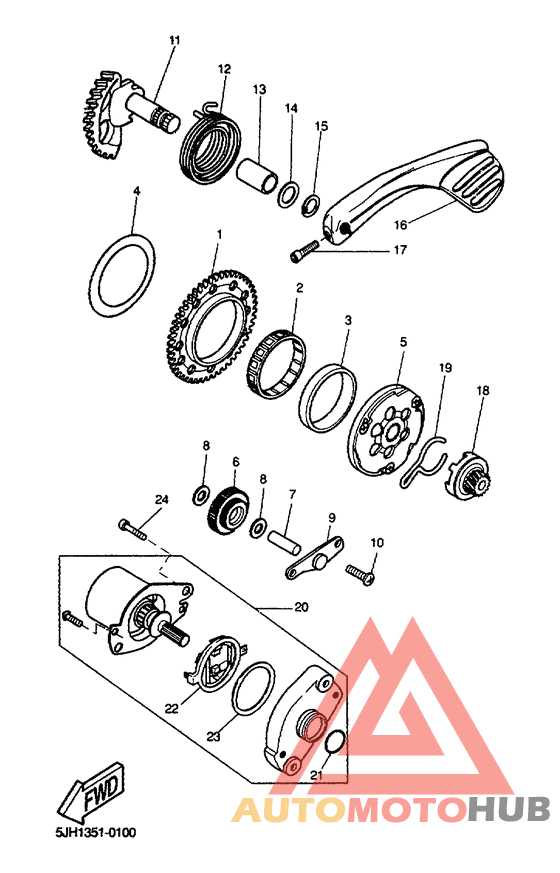 11
12
13
14
15
16
17
4
1
2
3
5
19
18
8
6
8
7
9
10
24
20
22
23
21
FWD
5JH1351-0100
AUTOMOTOHUB