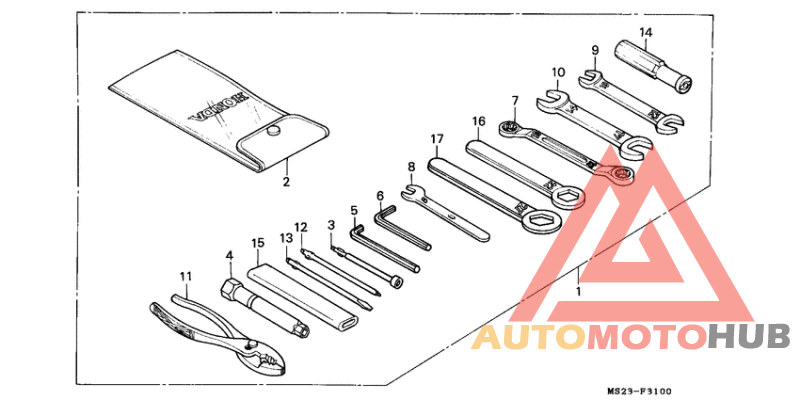 HONDA
2
14
9
10
7
16
17
8
6
5
3
12
13
15
4
11
1
AUTOMOTOHUB
MS23-F3100