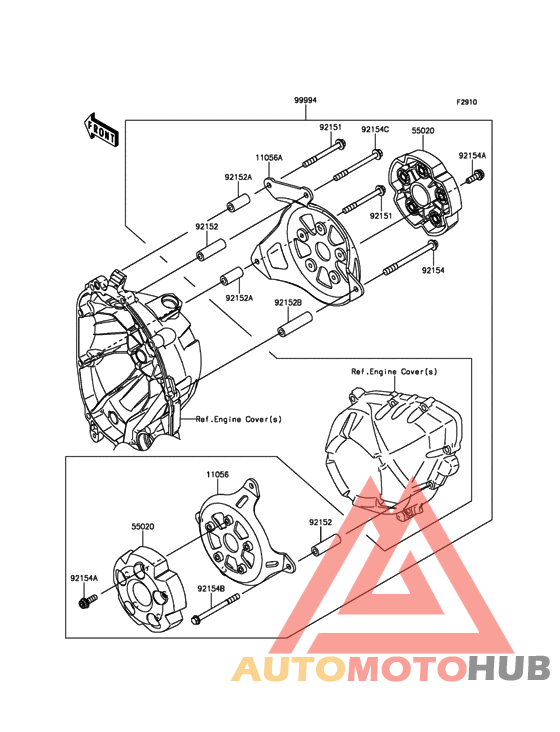 99994

F2910

FRONT

92151

92154C

55020

92154A

11056A

92152A

92151

92152

92154

92152A

92152B

Ref.Engine Cover(s)

Ref.Engine Cover(s)

11056

55020

92152

92154A

92154B

AUTOMOTOHUB