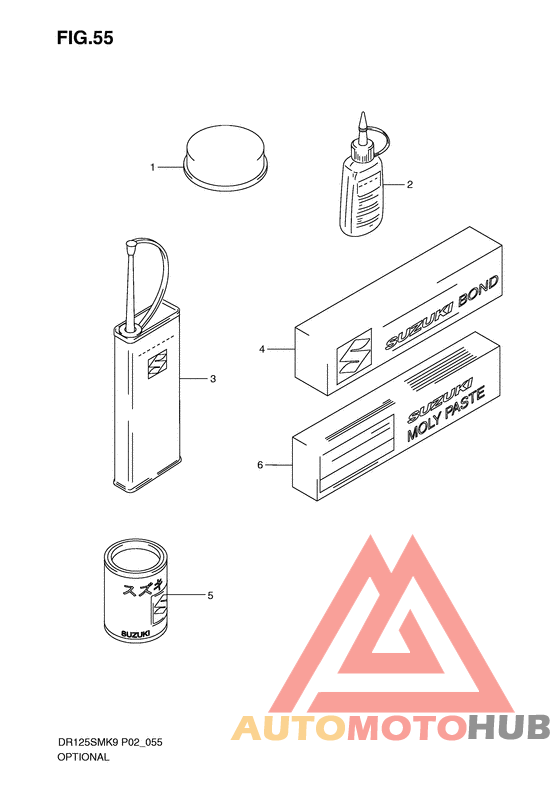 FIG.55

1

2

3

4

SUZUKI BOND

SUZUKI
MOLY PASTE

6

スズキ

SUZUKI

5

AUTOMOTOHUB

DR125SMK9 P02_055
OPTIONAL