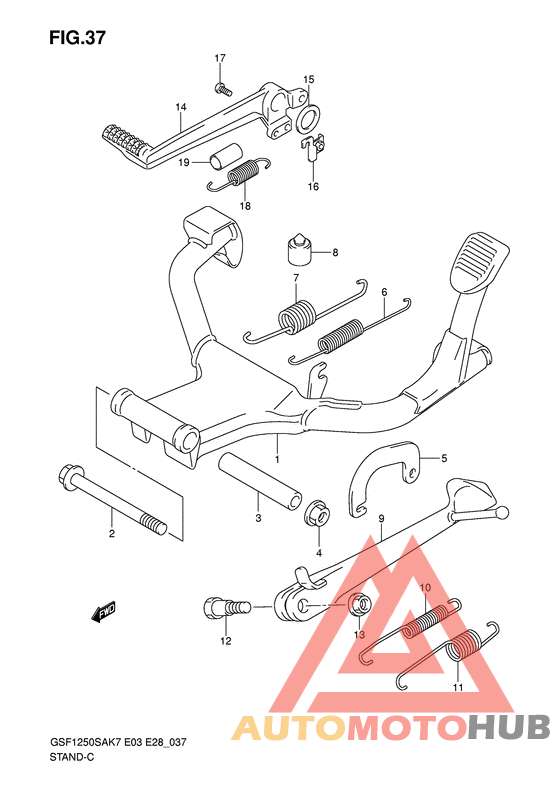 FIG.37

17
15
14
19
16
18
8
7
6
1
5
3
2
4
9
FWD
10
12
13
11

AUTOMOTOHUB

GSF1250SAK7 E03 E28_037
STAND-C