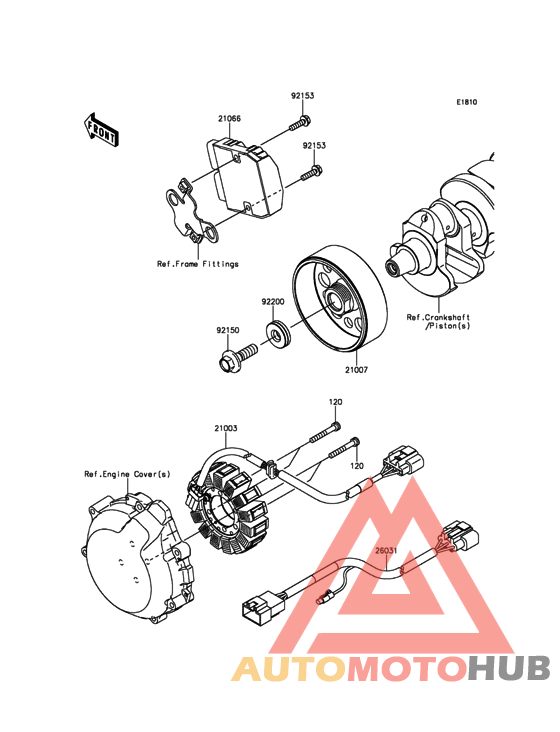 FRONT

E1810

92153

21066

92153

Ref.Frame Fittings

92200

92150

21007

Ref.Crankshaft /Piston(s)

120

21003

120

Ref.Engine Cover(s)

26031

AUTOMOTOHUB